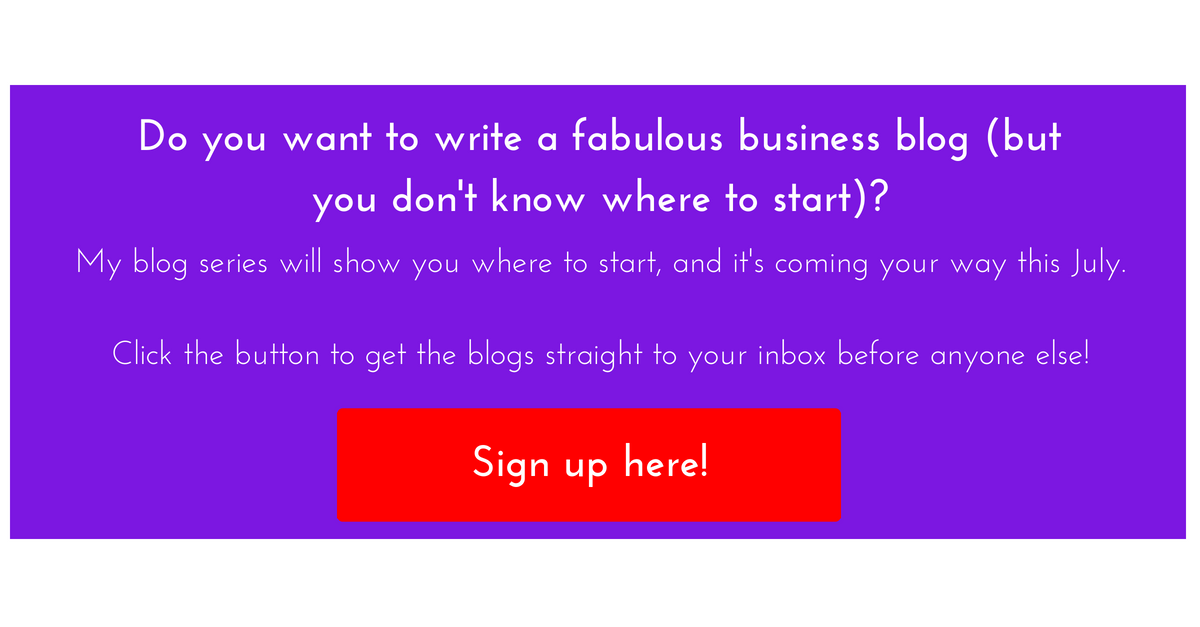 Do you want to write a fabulous business blog (but you don't know where to start)?

My blog series will show you where to start, and it's coming your way this July.

Click the button to get the blogs straight to your inbox before anyone else!

Sign up here!