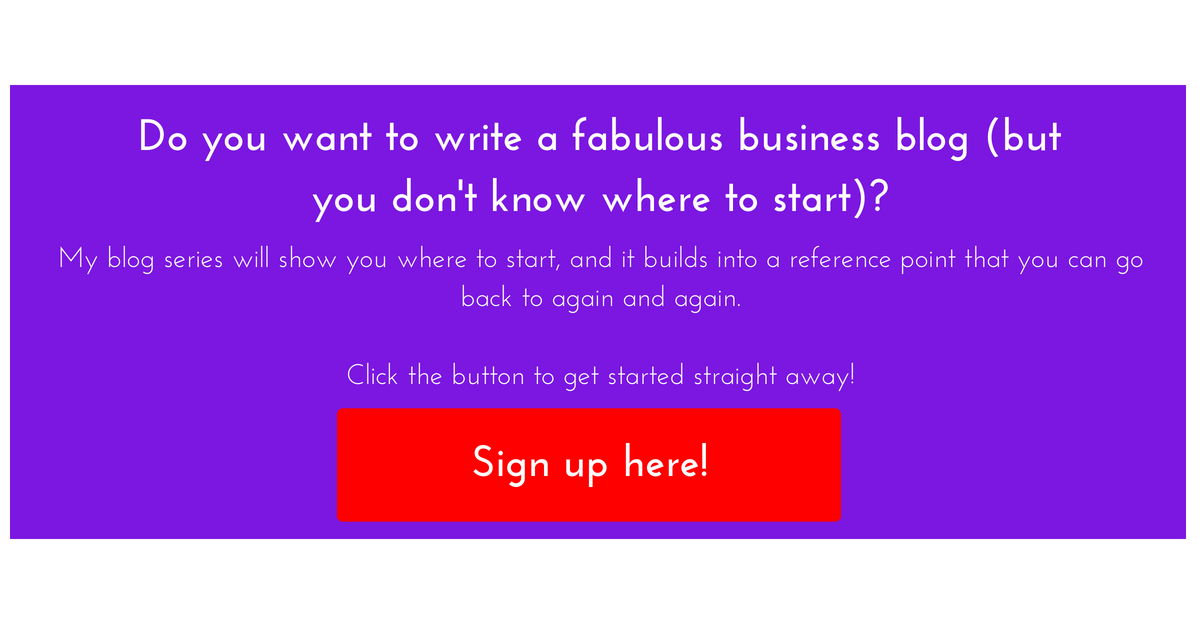 Do you want to write a fabulous business blog (but you don't know where to start)?

My blog series will show you where to start, and it builds into a reference point that you can go back to again and again.

Click the button to get started straight away!

Sign up here!